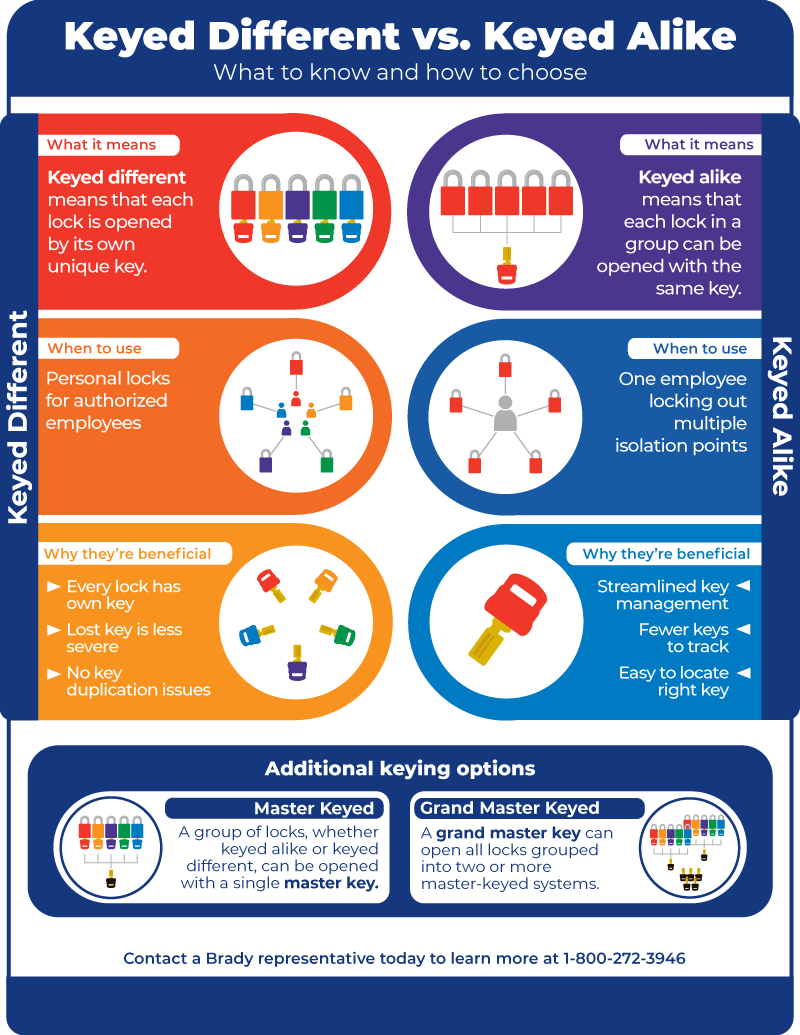 Keyed Different vs. Keyed Alike

What to know and how to choose

Keyed Different

What it means

Keyed different means that each lock is opened by its own unique key.

When to use

Personal locks for authorized employees

Why they're beneficial

► Every lock has own key

► Lost key is less severe

► No key duplication issues

Keyed Alike

What it means

Keyed alike means that each lock in a group can be opened with the same key.

When to use

One employee locking out multiple isolation points

Why they're beneficial

Streamlined key management ◄

Fewer keys to track ◄

Easy to locate right key ◄

Additional keying options

Master Keyed

A group of locks, whether keyed alike or keyed different, can be opened with a single master key.

Grand Master Keyed

A grand master key can open all locks grouped into two or more master-keyed systems.

Contact a Brady representative today to learn more at 1-800-272-3946